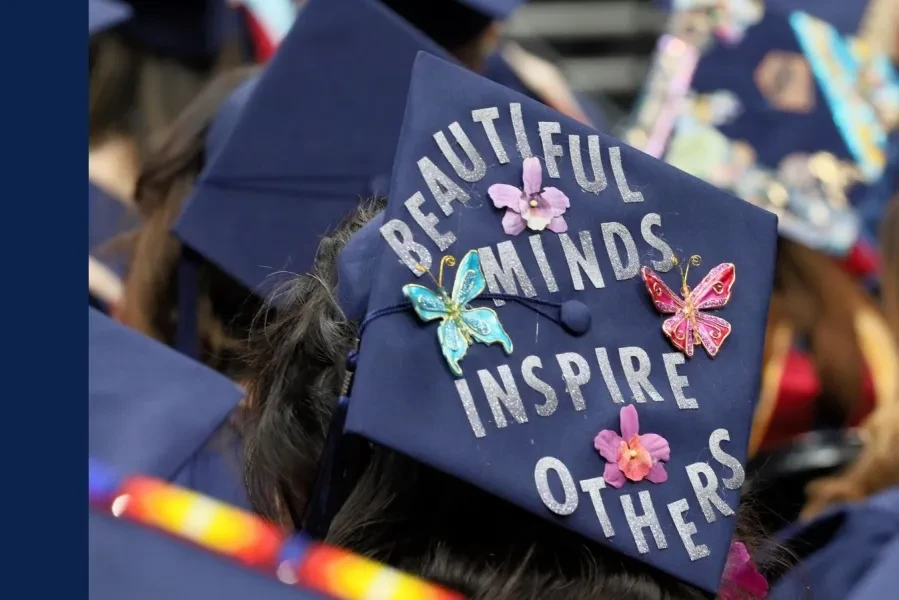 BEAUTIFUL MINDS INSPIRE OTHERS