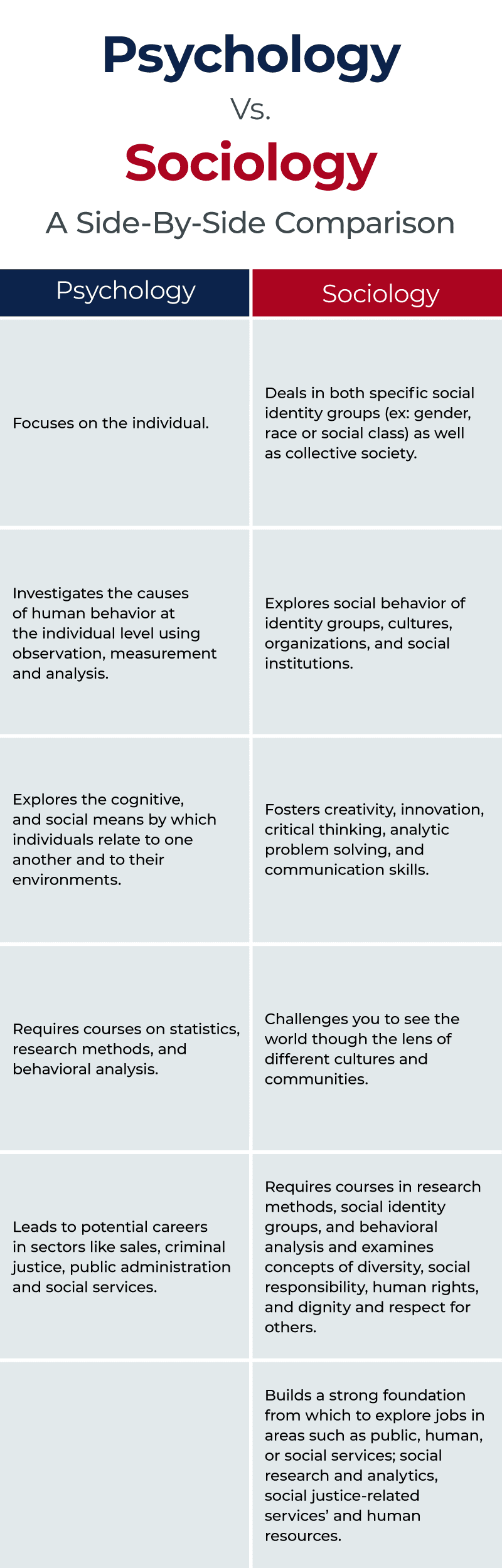 Psychology
Vs.
Sociology
A Side-By-Side Comparison

| Psychology | Sociology |
|---|---|
| Focuses on the individual. | Deals in both specific social identity groups (ex: gender, race or social class) as well as collective society. |
| Investigates the causes of human behavior at the individual level using observation, measurement and analysis. | Explores social behavior of identity groups, cultures, organizations, and social institutions. |
| Explores the cognitive, and social means by which individuals relate to one another and to their environments. | Fosters creativity, innovation, critical thinking, analytic problem solving, and communication skills. |
| Requires courses on statistics, research methods, and behavioral analysis. | Challenges you to see the world though the lens of different cultures and communities. |
| Leads to potential careers in sectors like sales, criminal justice, public administration and social services. | Requires courses in research methods, social identity groups, and behavioral analysis and examines concepts of diversity, social responsibility, human rights, and dignity and respect for others. |
| | Builds a strong foundation from which to explore jobs in areas such as public, human, or social services; social research and analytics, social justice-related services' and human resources. |