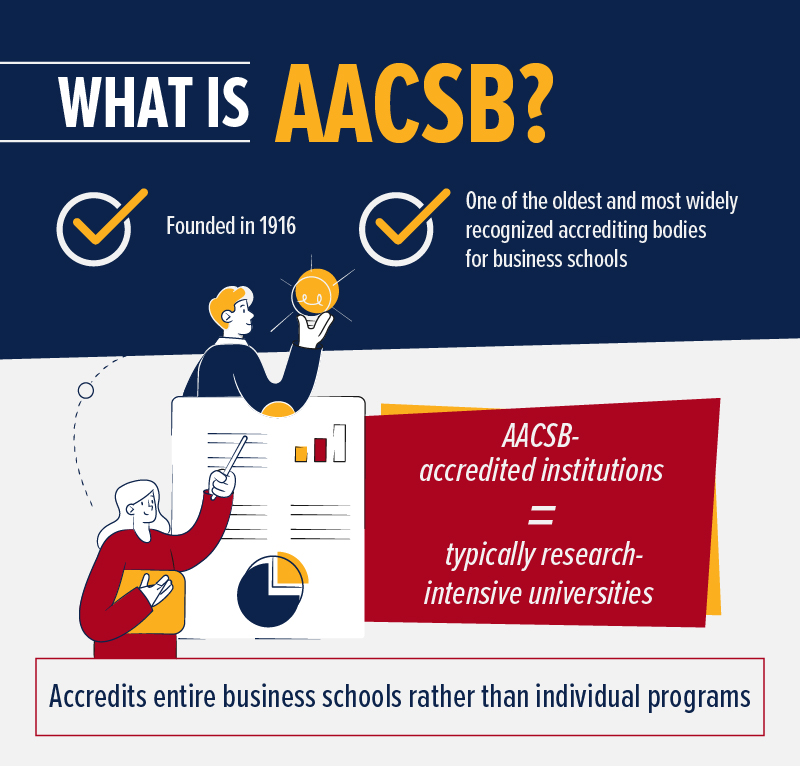 WHAT IS AACSB?

Founded in 1916

One of the oldest and most widely recognized accrediting bodies for business schools

AACSB-accredited institutions = typically research-intensive universities

Accredits entire business schools rather than individual programs