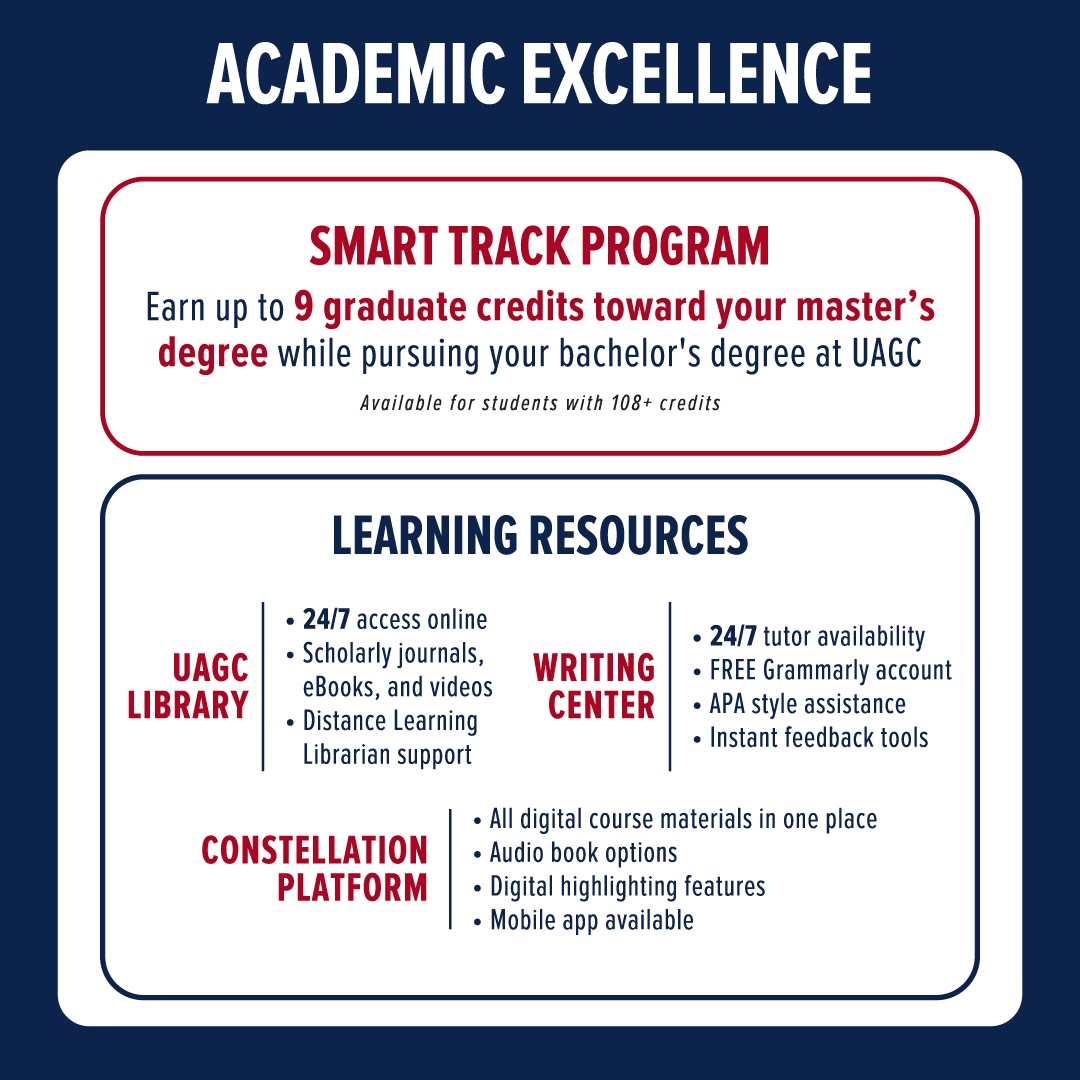 ACADEMIC EXCELLENCE

SMART TRACK PROGRAM

Earn up to 9 graduate credits toward your master's degree while pursuing your bachelor's degree at UAGC

Available for students with 108+ credits

LEARNING RESOURCES

UAGC LIBRARY

• 24/7 access online
• Scholarly journals, eBooks, and videos
• Distance Learning Librarian support

WRITING CENTER

• 24/7 tutor availability
• FREE Grammarly account
• APA style assistance
• Instant feedback tools

CONSTELLATION PLATFORM

• All digital course materials in one place
• Audio book options
• Digital highlighting features
• Mobile app available