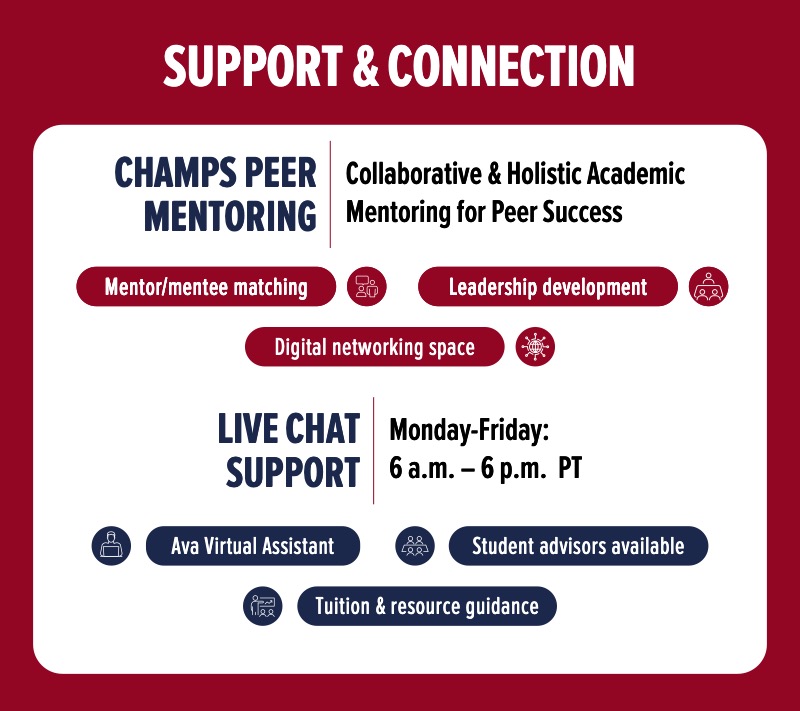 SUPPORT & CONNECTION

CHAMPS PEER MENTORING

Collaborative & Holistic Academic Mentoring for Peer Success

Mentor/mentee matching

Leadership development

Digital networking space

LIVE CHAT SUPPORT

Monday-Friday: 6 a.m. – 6 p.m. PT

Ava Virtual Assistant

Student advisors available

Tuition & resource guidance