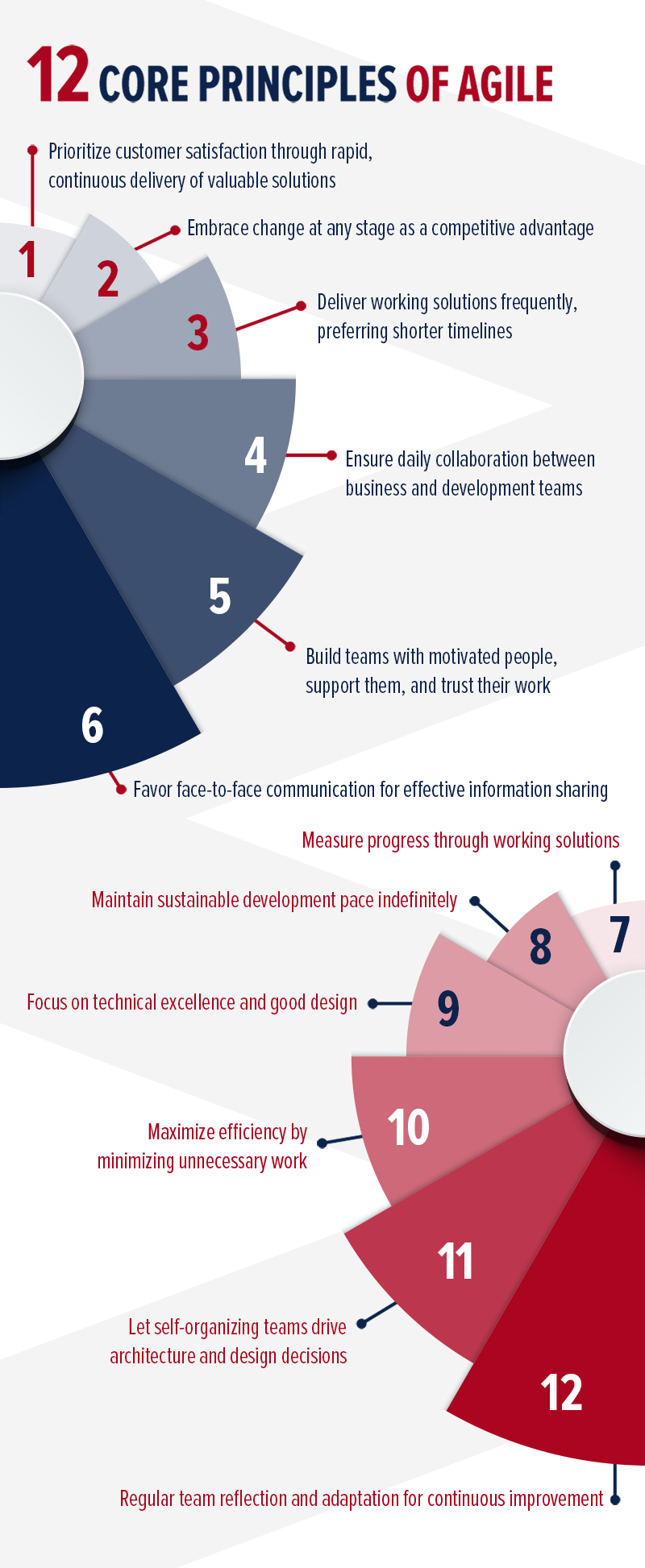 12 CORE PRINCIPLES OF AGILE

1 Prioritize customer satisfaction through rapid, continuous delivery of valuable solutions

2 Embrace change at any stage as a competitive advantage

3 Deliver working solutions frequently, preferring shorter timelines

4 Ensure daily collaboration between business and development teams

5 Build teams with motivated people, support them, and trust their work

6 Favor face-to-face communication for effective information sharing

7 Measure progress through working solutions

8 Maintain sustainable development pace indefinitely

9 Focus on technical excellence and good design

10 Maximize efficiency by minimizing unnecessary work

11 Let self-organizing teams drive architecture and design decisions

12 Regular team reflection and adaptation for continuous improvement