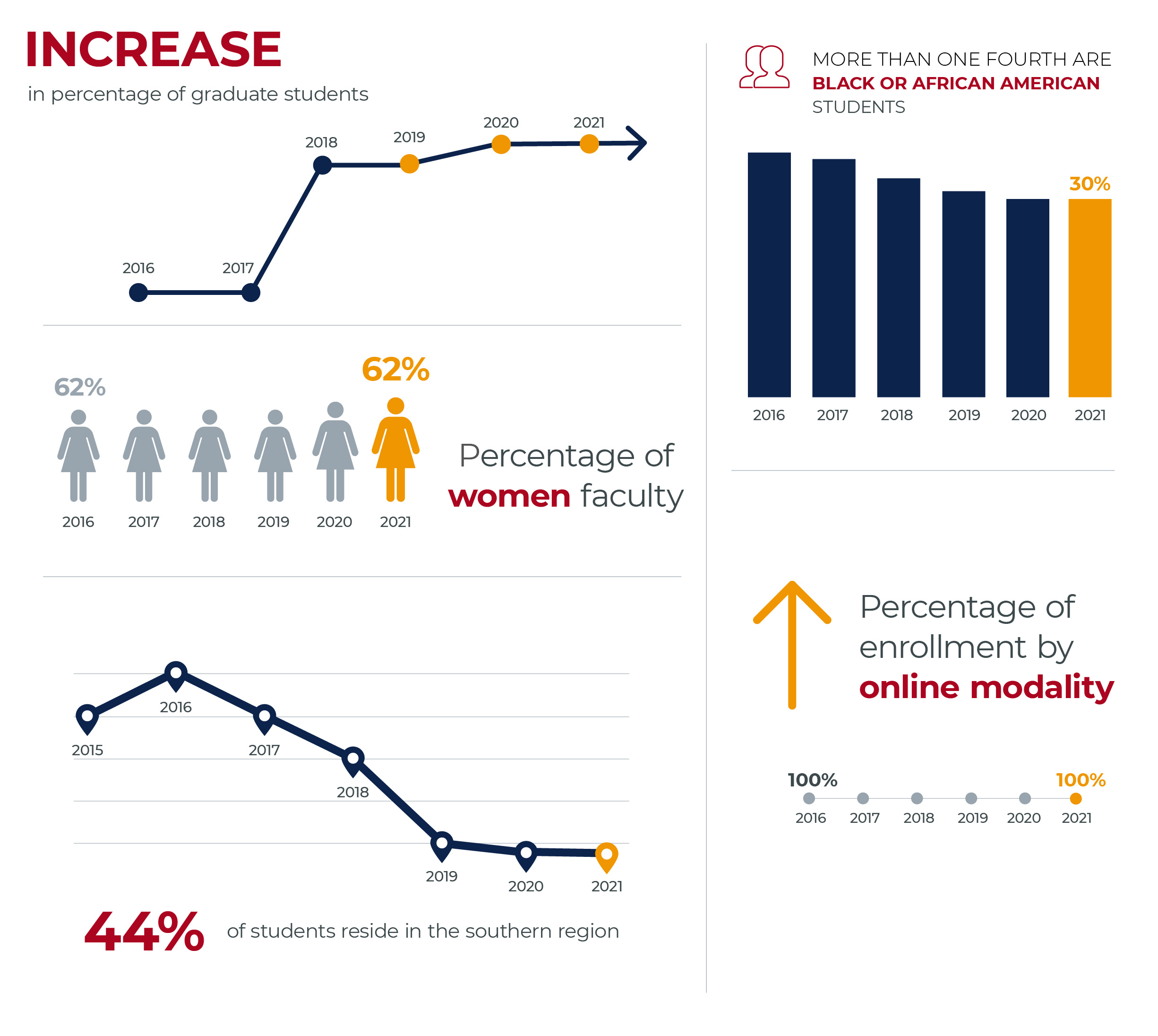 INCREASE
in percentage of graduate students

2016 2017 2018 2019 2020 2021

62%
62%

2016 2017 2018 2019 2020 2021

Percentage of women faculty

2015 2016 2017 2018 2019 2020 2021

44% of students reside in the southern region

MORE THAN ONE FOURTH ARE BLACK OR AFRICAN AMERICAN STUDENTS

30%

2016 2017 2018 2019 2020 2021

Percentage of enrollment by online modality

100%
100%

2016 2017 2018 2019 2020 2021